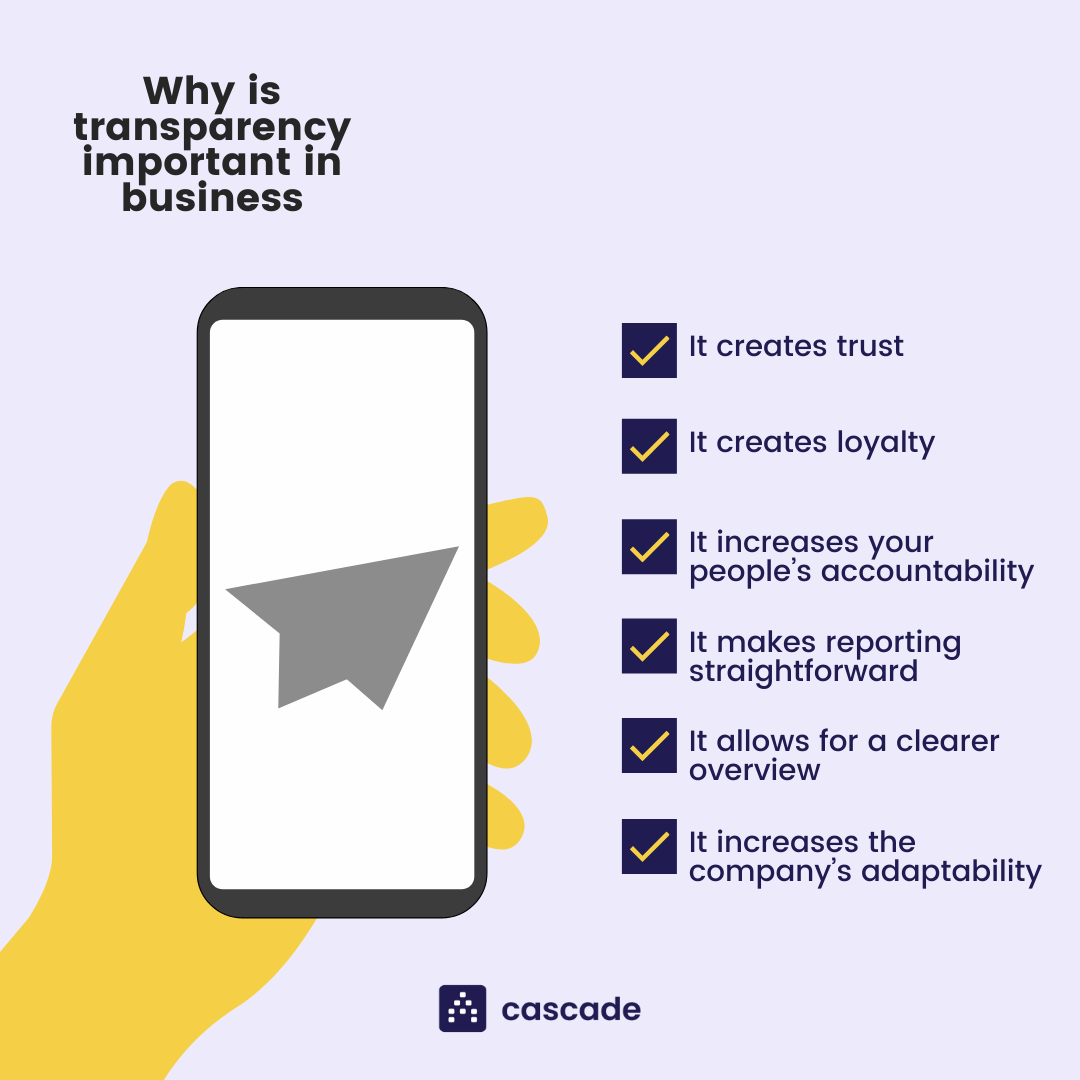 Why is transparency important in business

It creates trust

It creates loyalty

It increases your people's accountability

It makes reporting straightforward

It allows for a clearer overview

It increases the company's adaptability

cascade