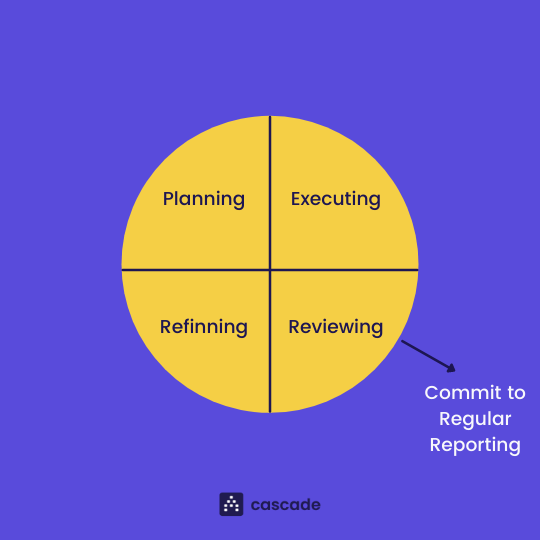 Planning

Executing

Refinning

Reviewing

Commit to Regular Reporting

cascade