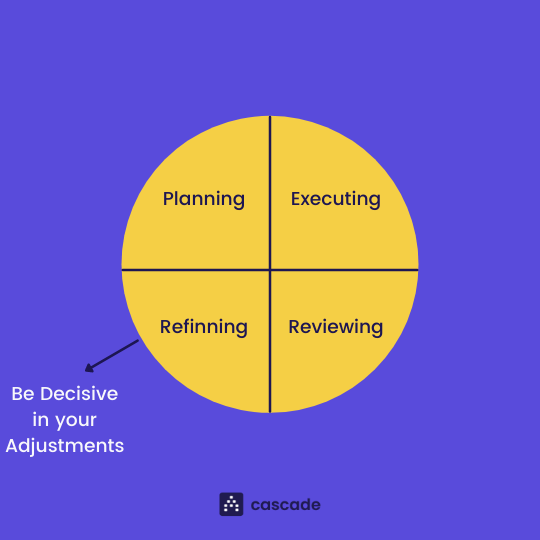 Planning

Executing

Refinning

Reviewing

Be Decisive in your Adjustments

cascade